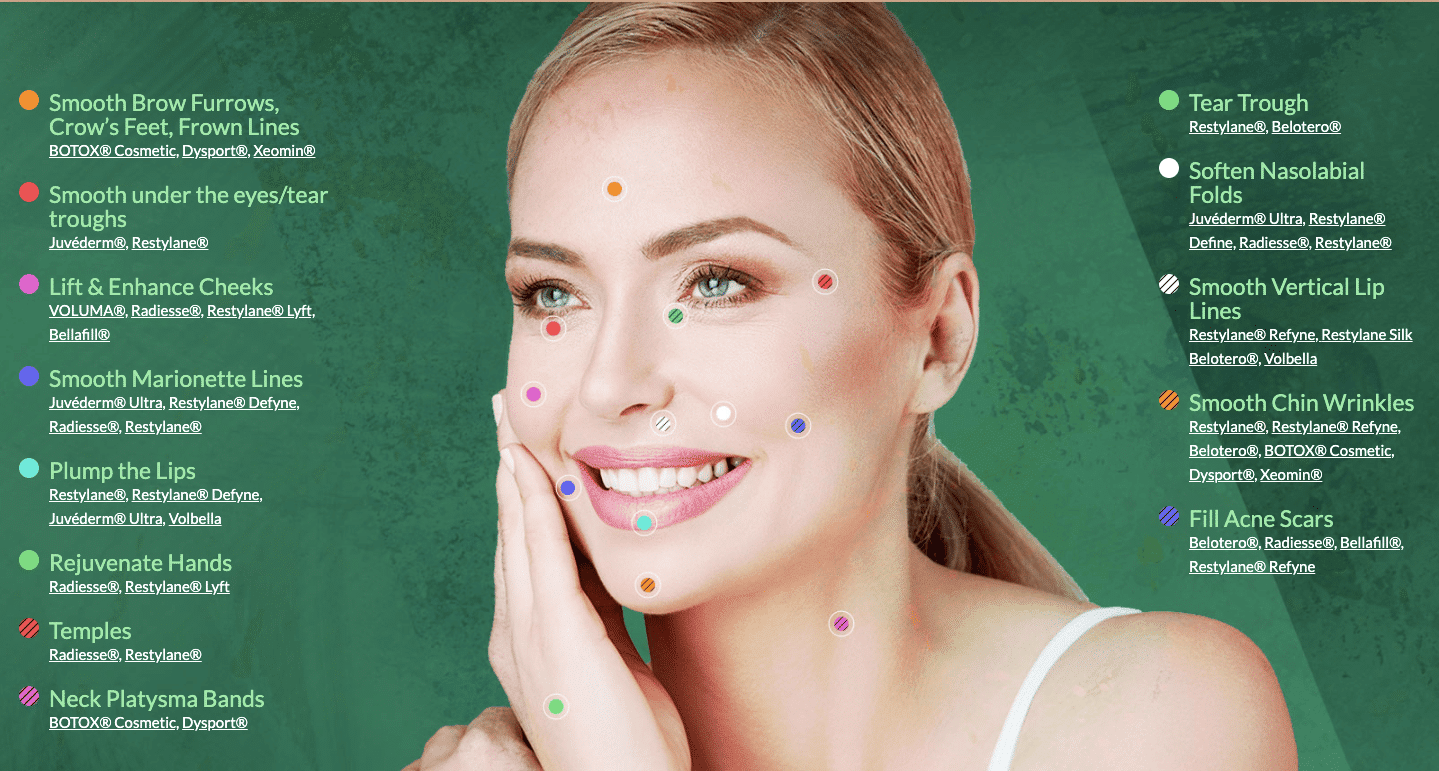 Smooth Brow Furrows, Crow's Feet, Frown Lines
BOTOX® Cosmetic, Dysport®, Xeomin®

Smooth under the eyes/tear troughs
Juvéderm®, Restylane®

Lift & Enhance Cheeks
VOLUMA®, Radiesse®, Restylane® Lyft, Bellafill®

Smooth Marionette Lines
Juvéderm® Ultra, Restylane® Defyne, Radiesse®, Restylane®

Plump the Lips
Restylane®, Restylane® Defyne, Juvéderm® Ultra, Volbella

Rejuvenate Hands
Radiesse®, Restylane® Lyft

Temples
Radiesse®, Restylane®

Neck Platysma Bands
BOTOX® Cosmetic, Dysport®

Tear Trough
Restylane®, Belotero®

Soften Nasolabial Folds
Juvéderm® Ultra, Restylane® Define, Radiesse®, Restylane®

Smooth Vertical Lip Lines
Restylane® Refyne, Restylane Silk Belotero®, Volbella

Smooth Chin Wrinkles
Restylane®, Restylane® Refyne, Belotero®, BOTOX® Cosmetic, Dysport®, Xeomin®

Fill Acne Scars
Belotero®, Radiesse®, Bellafill®, Restylane® Refyne