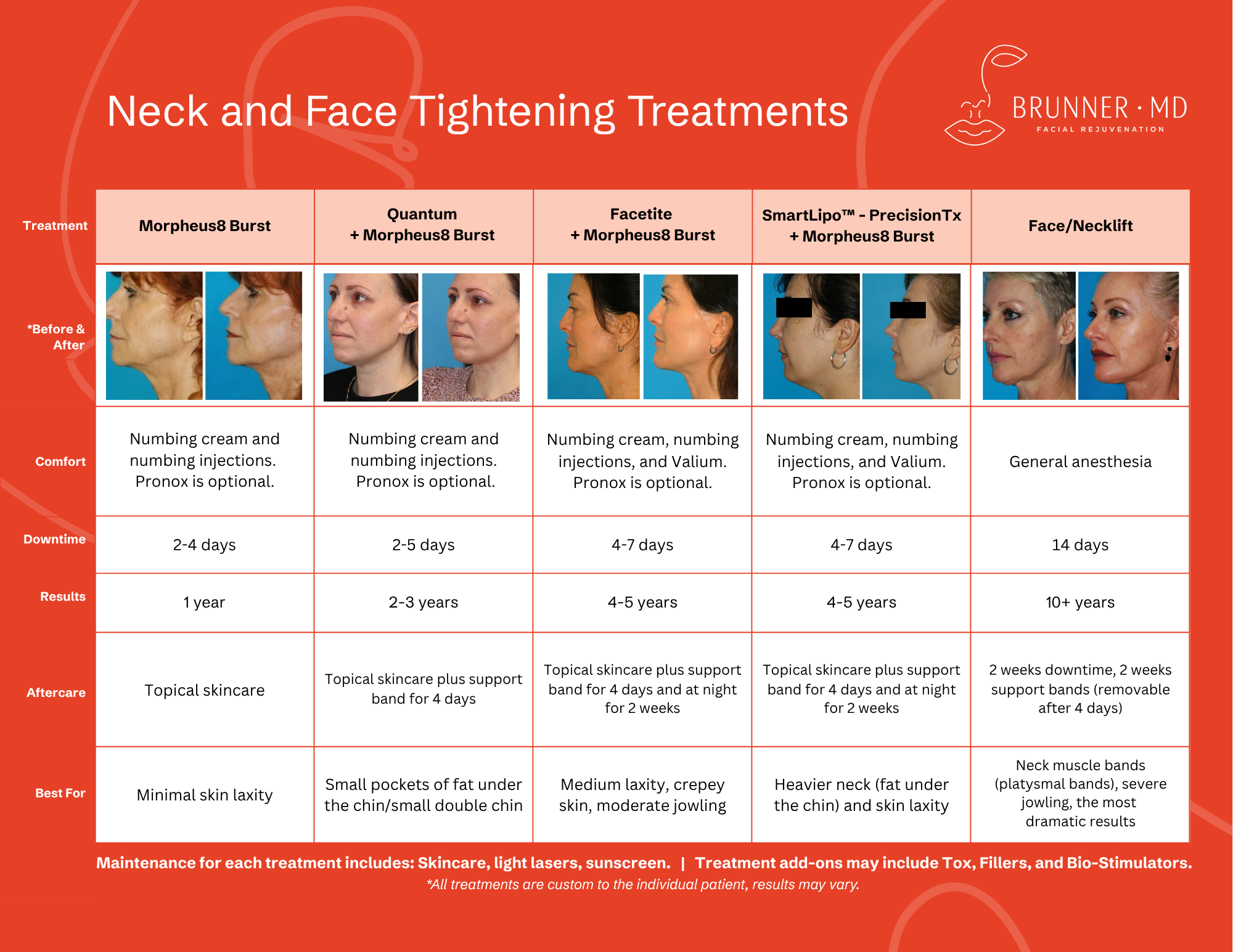 Neck and Face Tightening Treatments

BRUNNER · MD
FACIAL REJUVENATION

| Treatment | Morpheus8 Burst | Quantum + Morpheus8 Burst | Facetite + Morpheus8 Burst | SmartLipo™ - PrecisionTx + Morpheus8 Burst | Face/Necklift |
|---|---|---|---|---|---|
| *Before & After | | | | | |
| Comfort | Numbing cream and numbing injections. Pronox is optional. | Numbing cream and numbing injections. Pronox is optional. | Numbing cream, numbing injections, and Valium. Pronox is optional. | Numbing cream, numbing injections, and Valium. Pronox is optional. | General anesthesia |
| Downtime | 2-4 days | 2-5 days | 4-7 days | 4-7 days | 14 days |
| Results | 1 year | 2-3 years | 4-5 years | 4-5 years | 10+ years |
| Aftercare | Topical skincare | Topical skincare plus support band for 4 days | Topical skincare plus support band for 4 days and at night for 2 weeks | Topical skincare plus support band for 4 days and at night for 2 weeks | 2 weeks downtime, 2 weeks support bands (removable after 4 days) |
| Best For | Minimal skin laxity | Small pockets of fat under the chin/small double chin | Medium laxity, crepey skin, moderate jowling | Heavier neck (fat under the chin) and skin laxity | Neck muscle bands (platysmal bands), severe jowling, the most dramatic results |

Maintenance for each treatment includes: Skincare, light lasers, sunscreen. | Treatment add-ons may include Tox, Fillers, and Bio-Stimulators.
*All treatments are custom to the individual patient, results may vary.